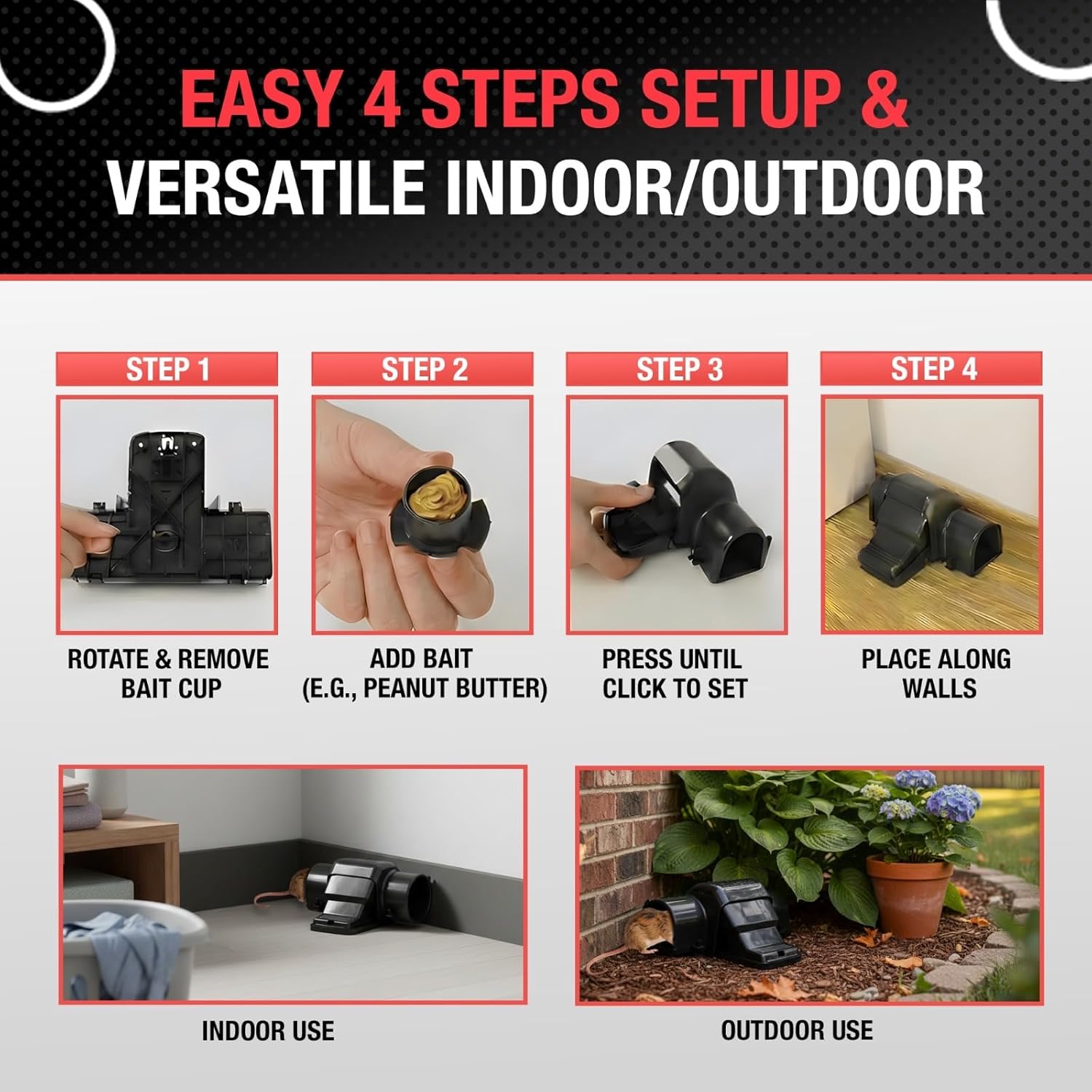 EASY 4 STEPS SETUP &
VERSATILE INDOOR/OUTDOOR

STEP 1

ROTATE & REMOVE BAIT CUP

STEP 2

ADD BAIT (E.G., PEANUT BUTTER)

STEP 3

PRESS UNTIL CLICK TO SET

STEP 4

PLACE ALONG WALLS

INDOOR USE

OUTDOOR USE